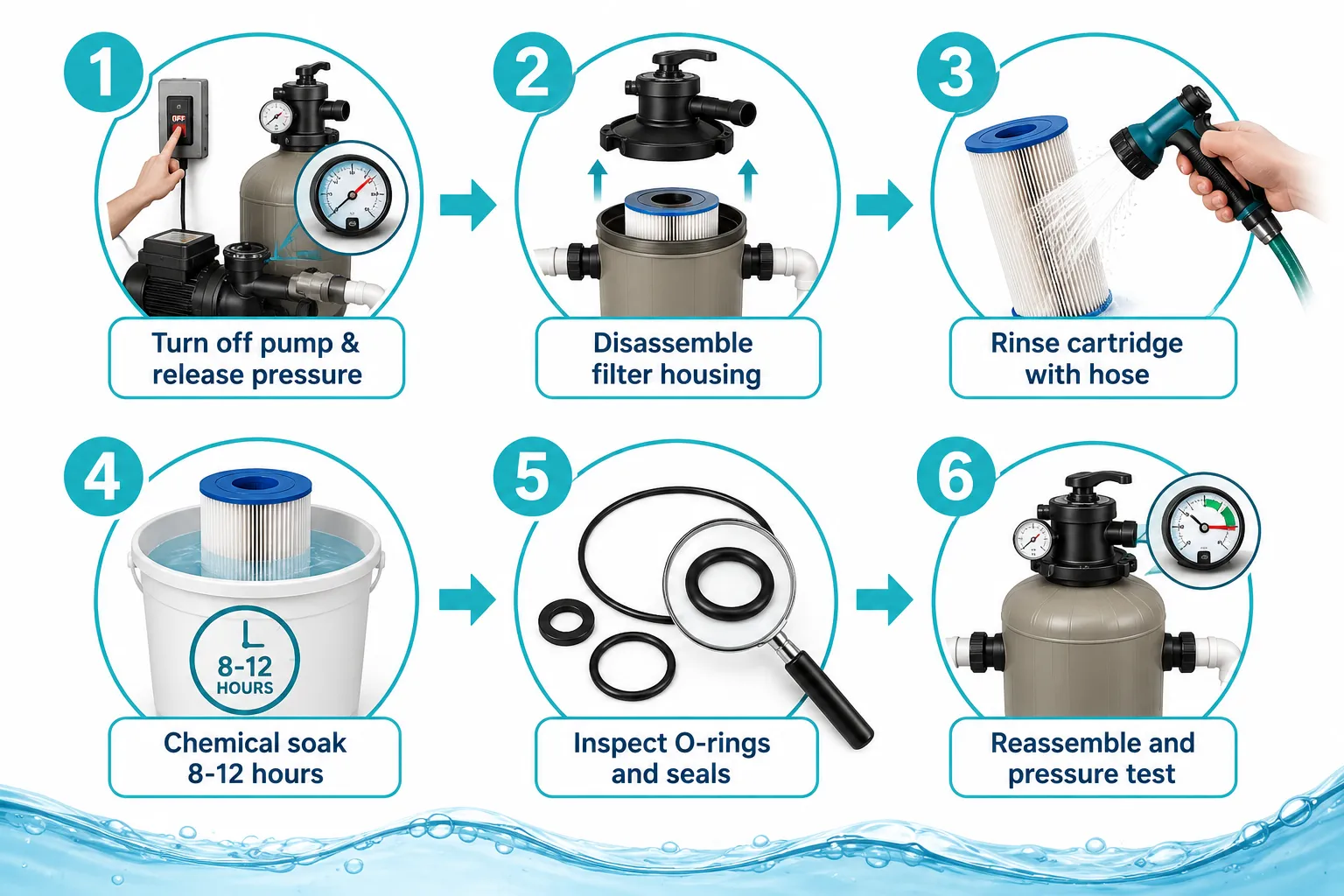 1

OFF

Turn off pump & release pressure

2

Disassemble filter housing

3

Rinse cartridge with hose

4

8-12 HOURS

Chemical soak 8-12 hours

5

Inspect O-rings and seals

6

Reassemble and pressure test